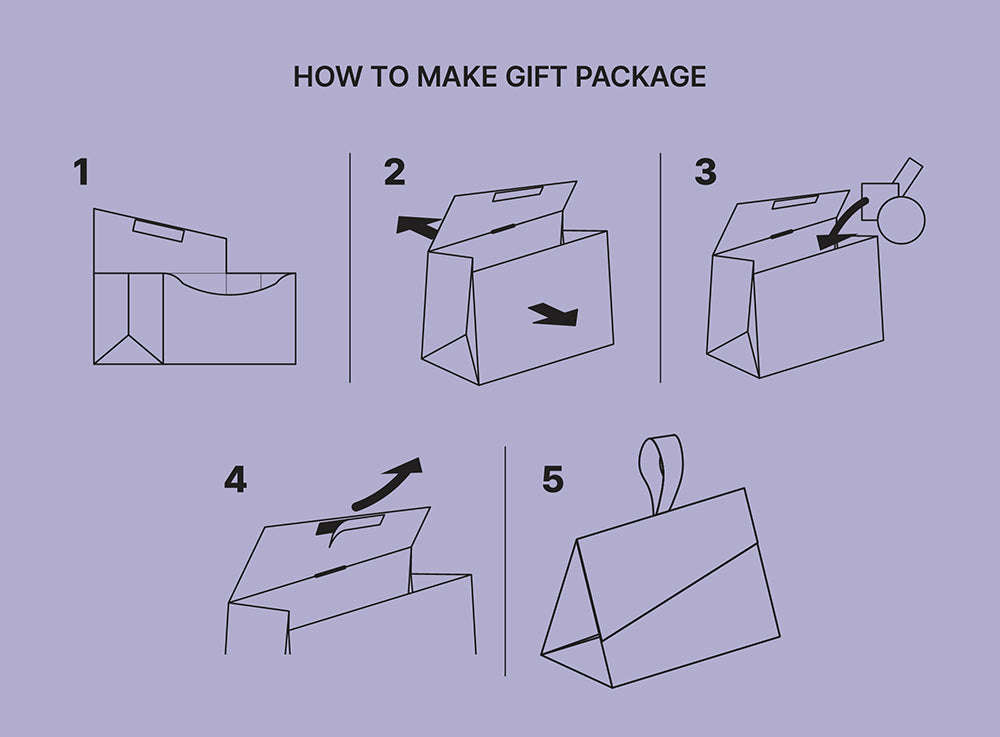 HOW TO MAKE GIFT PACKAGE

1

2

3

4

5