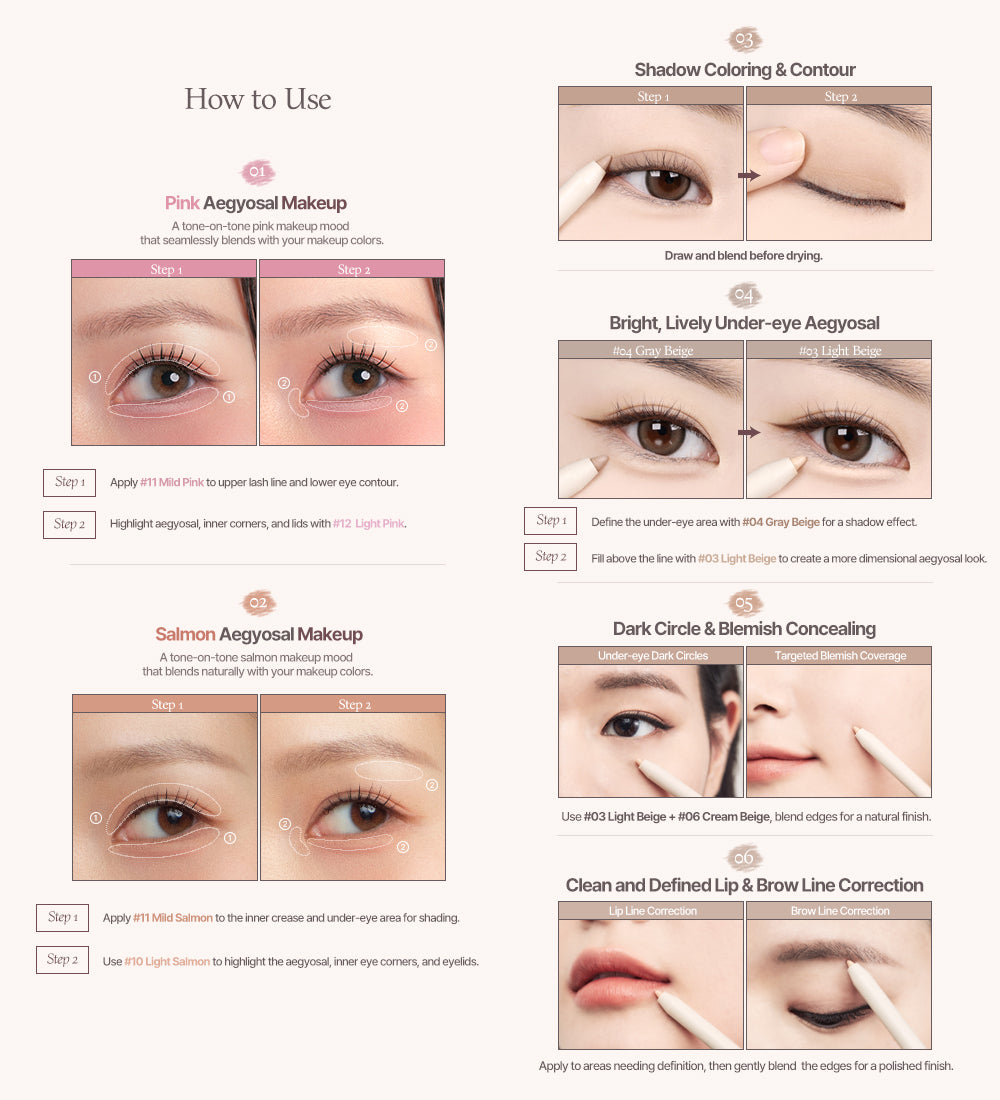 How to Use

01

Pink Aegyosal Makeup

A tone-on-tone pink makeup mood that seamlessly blends with your makeup colors.

Step 1

①

①

Step 2

②

②

②

Step 1 Apply #11 Mild Pink to upper lash line and lower eye contour.

Step 2 Highlight aegyosal, inner corners, and lids with #12 Light Pink.

02

Salmon Aegyosal Makeup

A tone-on-tone salmon makeup mood that blends naturally with your makeup colors.

Step 1

①

①

Step 2

②

②

②

Step 1 Apply #11 Mild Salmon to the inner crease and under-eye area for shading.

Step 2 Use #10 Light Salmon to highlight the aegyosal, inner eye corners, and eyelids.

03

Shadow Coloring & Contour

Step 1

Step 2

Draw and blend before drying.

04

Bright, Lively Under-eye Aegyosal

#04 Gray Beige

#03 Light Beige

Step 1 Define the under-eye area with #04 Gray Beige for a shadow effect.

Step 2 Fill above the line with #03 Light Beige to create a more dimensional aegyosal look.

05

Dark Circle & Blemish Concealing

Under-eye Dark Circles

Targeted Blemish Coverage

Use #03 Light Beige + #06 Cream Beige, blend edges for a natural finish.

06

Clean and Defined Lip & Brow Line Correction

Lip Line Correction

Brow Line Correction

Apply to areas needing definition, then gently blend the edges for a polished finish.