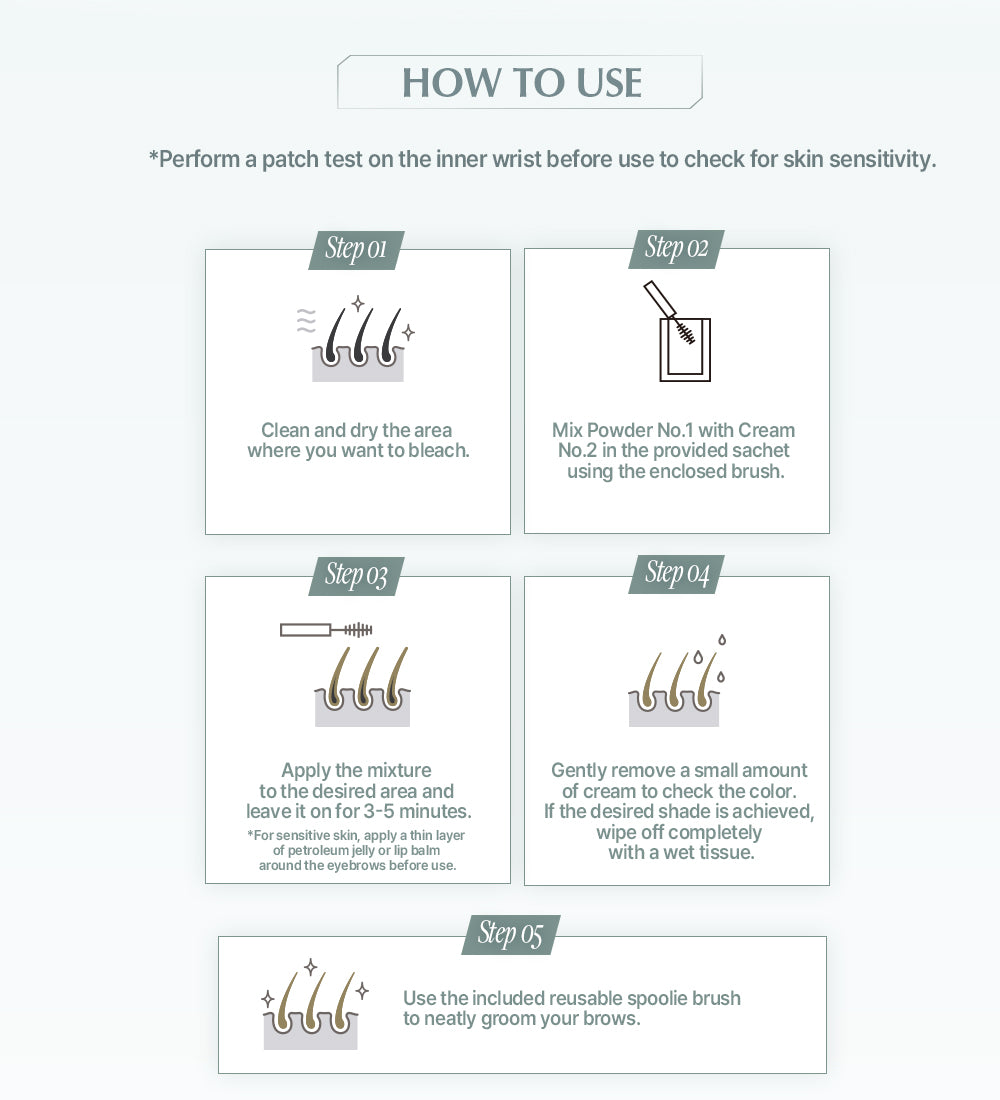 HOW TO USE

*Perform a patch test on the inner wrist before use to check for skin sensitivity.

Step 01

Clean and dry the area where you want to bleach.

Step 02

Mix Powder No.1 with Cream No.2 in the provided sachet using the enclosed brush.

Step 03

Apply the mixture to the desired area and leave it on for 3-5 minutes.

*For sensitive skin, apply a thin layer of petroleum jelly or lip balm around the eyebrows before use.

Step 04

Gently remove a small amount of cream to check the color. If the desired shade is achieved, wipe off completely with a wet tissue.

Step 05

Use the included reusable spoolie brush to neatly groom your brows.