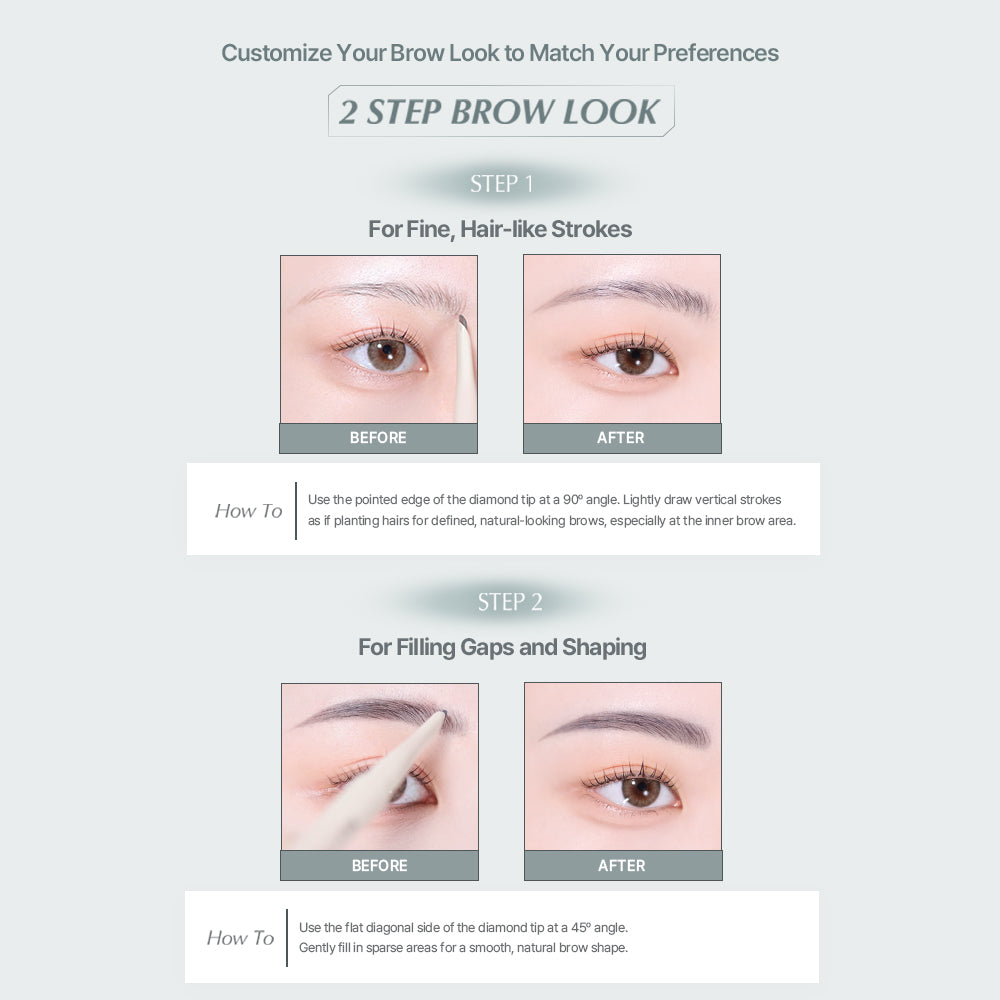 Customize Your Brow Look to Match Your Preferences

2 STEP BROW LOOK

STEP 1

For Fine, Hair-like Strokes

BEFORE

AFTER

How To

Use the pointed edge of the diamond tip at a 90º angle. Lightly draw vertical strokes as if planting hairs for defined, natural-looking brows, especially at the inner brow area.

STEP 2

For Filling Gaps and Shaping

BEFORE

AFTER

How To

Use the flat diagonal side of the diamond tip at a 45º angle. Gently fill in sparse areas for a smooth, natural brow shape.