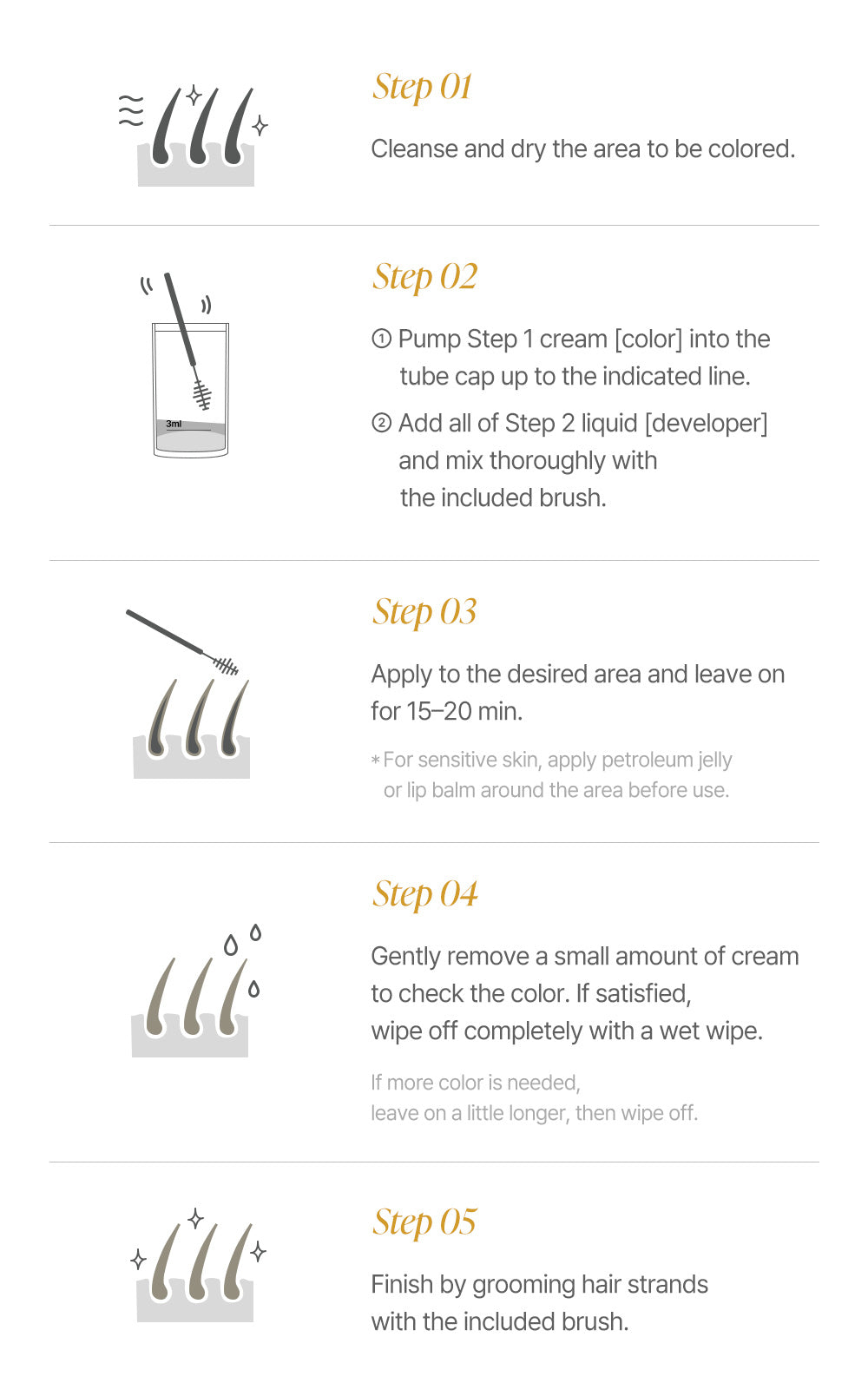 Step 01

Cleanse and dry the area to be colored.

3ml

Step 02

① Pump Step 1 cream [color] into the tube cap up to the indicated line.

② Add all of Step 2 liquid [developer] and mix thoroughly with the included brush.

Step 03

Apply to the desired area and leave on for 15–20 min.

*For sensitive skin, apply petroleum jelly or lip balm around the area before use.

Step 04

Gently remove a small amount of cream to check the color. If satisfied, wipe off completely with a wet wipe.

If more color is needed, leave on a little longer, then wipe off.

Step 05

Finish by grooming hair strands with the included brush.